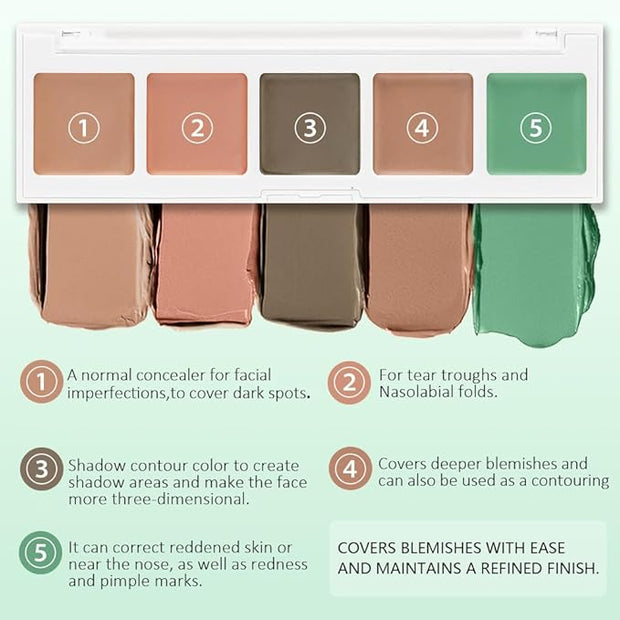 ① ② ③ ④ ⑤

① A normal concealer for facial imperfections,to cover dark spots.

② For tear troughs and Nasolabial folds.

③ Shadow contour color to create shadow areas and make the face more three-dimensional.

④ Covers deeper blemishes and can also be used as a contouring

⑤ It can correct reddened skin or near the nose, as well as redness and pimple marks.

COVERS BLEMISHES WITH EASE AND MAINTAINS A REFINED FINISH.