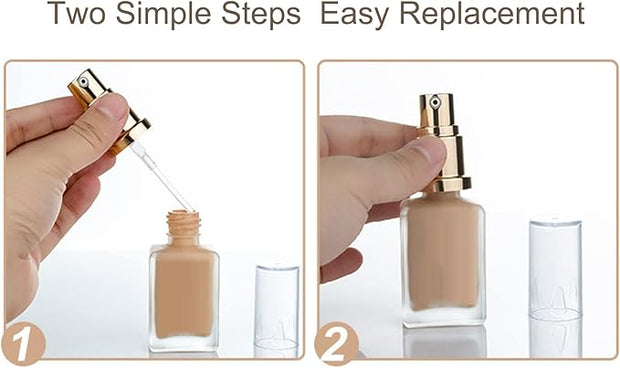 Two Simple Steps Easy Replacement

1

2