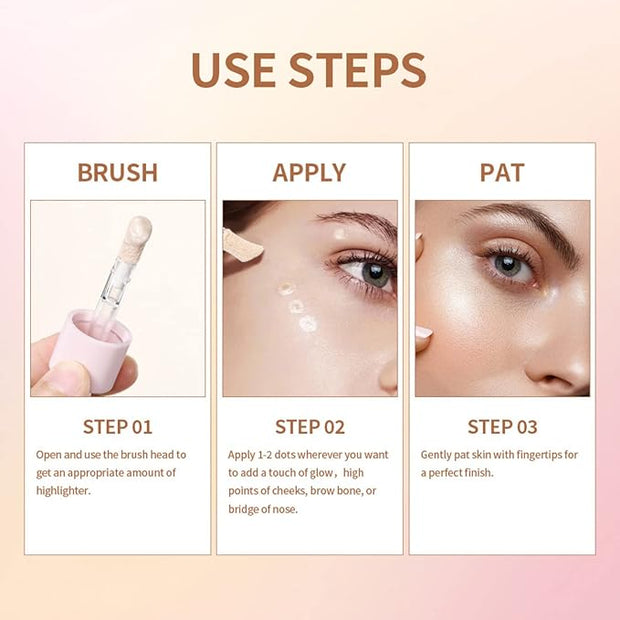 USE STEPS

BRUSH

STEP 01

Open and use the brush head to get an appropriate amount of highlighter.

APPLY

STEP 02

Apply 1-2 dots wherever you want to add a touch of glow，high points of cheeks, brow bone, or bridge of nose.

PAT

STEP 03

Gently pat skin with fingertips for a perfect finish.