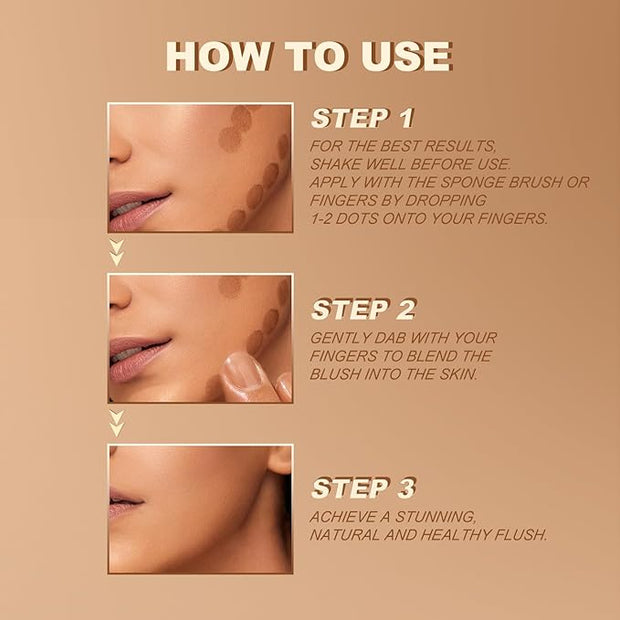 HOW TO USE

STEP 1

FOR THE BEST RESULTS, SHAKE WELL BEFORE USE. APPLY WITH THE SPONGE BRUSH OR FINGERS BY DROPPING 1-2 DOTS ONTO YOUR FINGERS.

STEP 2

GENTLY DAB WITH YOUR FINGERS TO BLEND THE BLUSH INTO THE SKIN.

STEP 3

ACHIEVE A STUNNING, NATURAL AND HEALTHY FLUSH.