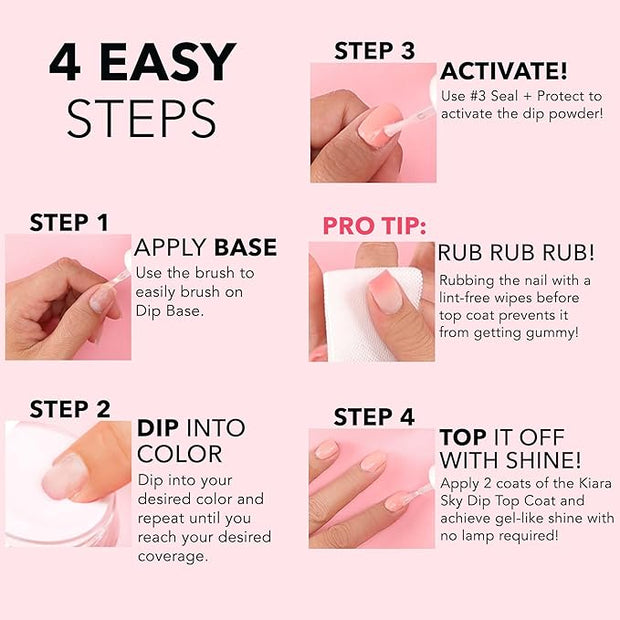 4 EASY STEPS

STEP 1

APPLY BASE

Use the brush to easily brush on Dip Base.

STEP 2

DIP INTO COLOR

Dip into your desired color and repeat until you reach your desired coverage.

STEP 3

ACTIVATE!

Use #3 Seal + Protect to activate the dip powder!

PRO TIP:

RUB RUB RUB!

Rubbing the nail with a lint-free wipes before top coat prevents it from getting gummy!

STEP 4

TOP IT OFF WITH SHINE!

Apply 2 coats of the Kiara Sky Dip Top Coat and achieve gel-like shine with no lamp required!