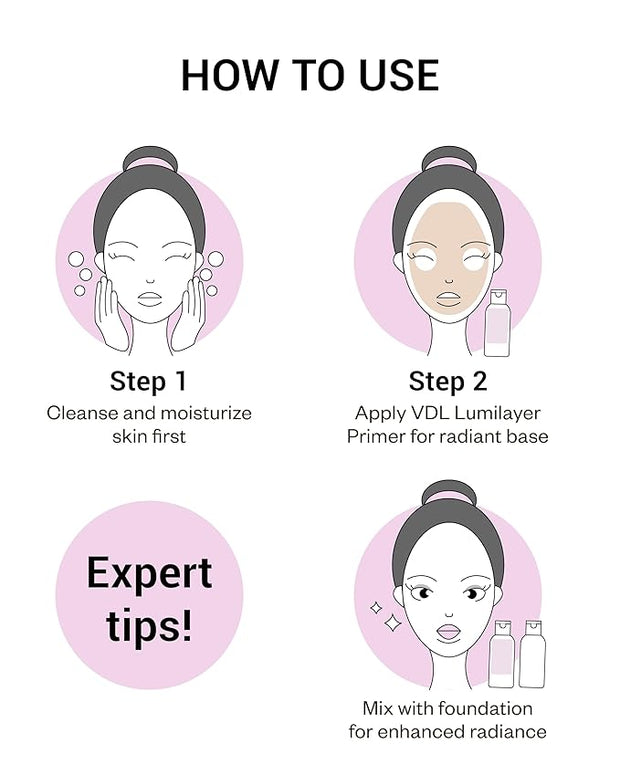 HOW TO USE

Step 1
Cleanse and moisturize skin first

Step 2
Apply VDL Lumilayer Primer for radiant base

Expert tips!

Mix with foundation for enhanced radiance