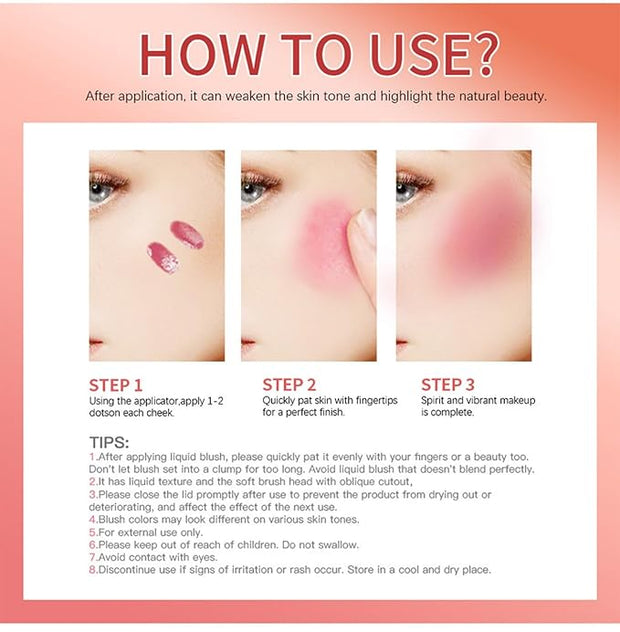 HOW TO USE?

After application, it can weaken the skin tone and highlight the natural beauty.

STEP 1
Using the applicator,apply 1-2 dotson each cheek.

STEP 2
Quickly pat skin with fingertips for a perfect finish.

STEP 3
Spirit and vibrant makeup is complete.

TIPS:
1.After applying liquid blush, please quickly pat it evenly with your fingers or a beauty too. Don't let blush set into a clump for too long. Avoid liquid blush that doesn't blend perfectly.
2.It has liquid texture and the soft brush head with oblique cutout,
3.Please close the lid promptly after use to prevent the product from drying out or deteriorating, and affect the effect of the next use.
4.Blush colors may look different on various skin tones.
5.For external use only.
6.Please keep out of reach of children. Do not swallow.
7.Avoid contact with eyes.
8.Discontinue use if signs of irritation or rash occur. Store in a cool and dry place.