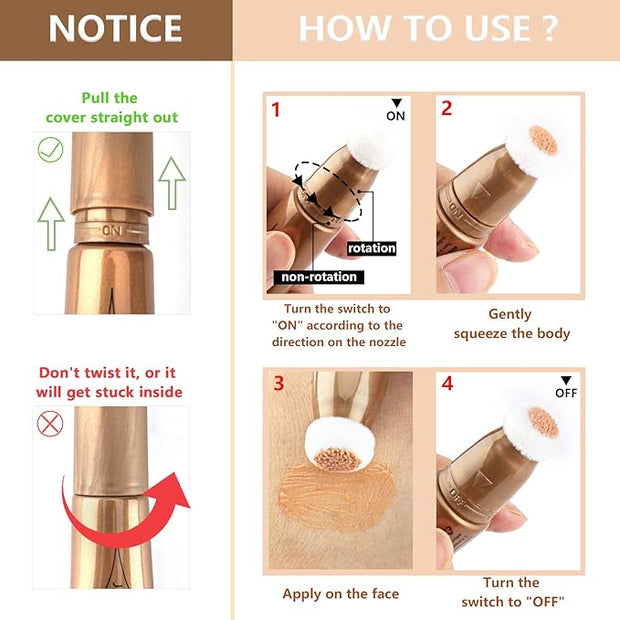 NOTICE

Pull the cover straight out

ON

Don't twist it, or it will get stuck inside

HOW TO USE ?

1

ON

rotation

non-rotation

Turn the switch to "ON" according to the direction on the nozzle

2

ON

Gently squeeze the body

3

Apply on the face

4

OFF

OFF

Turn the switch to "OFF"