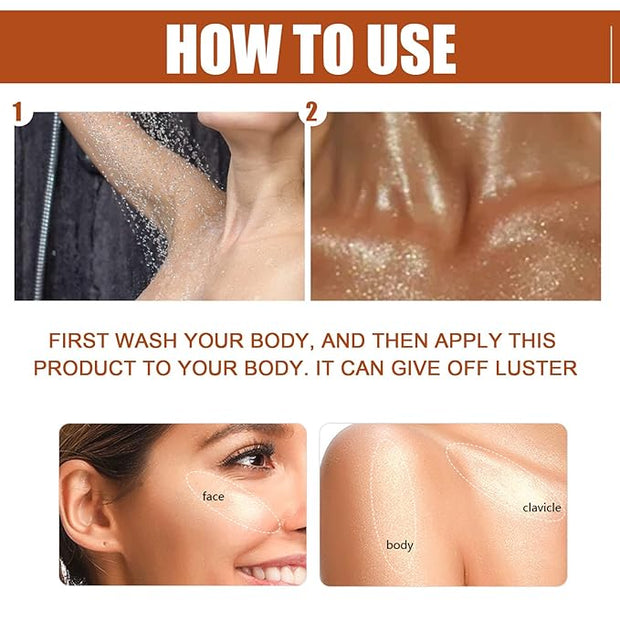 HOW TO USE

1

2

FIRST WASH YOUR BODY, AND THEN APPLY THIS PRODUCT TO YOUR BODY. IT CAN GIVE OFF LUSTER

face

clavicle

body