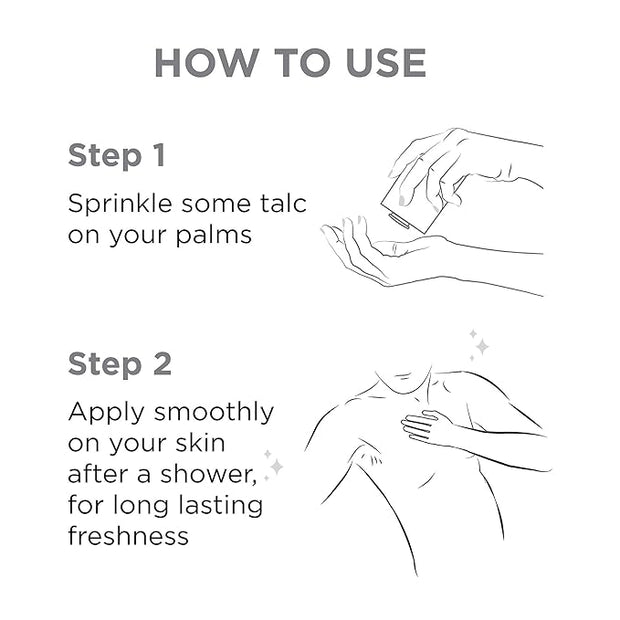 HOW TO USE

Step 1

Sprinkle some talc on your palms

Step 2

Apply smoothly on your skin after a shower, for long lasting freshness