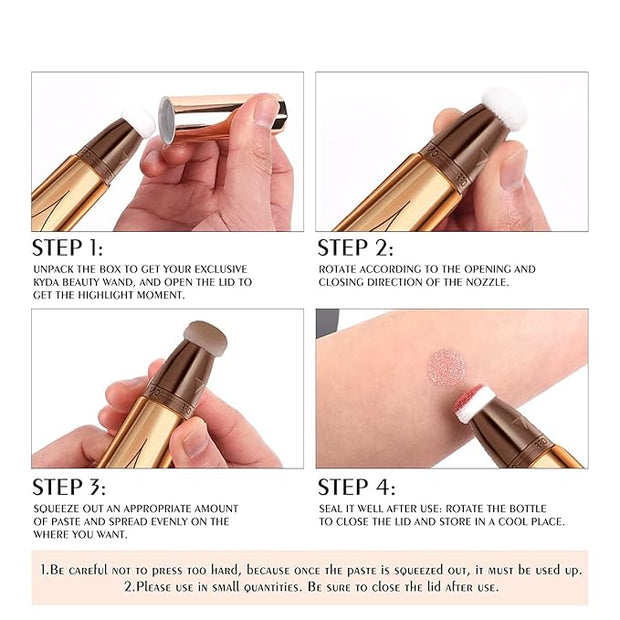 STEP 1:

UNPACK THE BOX TO GET YOUR EXCLUSIVE KYDA BEAUTY WAND, AND OPEN THE LID TO GET THE HIGHLIGHT MOMENT.

STEP 2:

ROTATE ACCORDING TO THE OPENING AND CLOSING DIRECTION OF THE NOZZLE.

STEP 3:

SQUEEZE OUT AN APPROPRIATE AMOUNT OF PASTE AND SPREAD EVENLY ON THE WHERE YOU WANT.

STEP 4:

SEAL IT WELL AFTER USE: ROTATE THE BOTTLE TO CLOSE THE LID AND STORE IN A COOL PLACE.

1.Be careful not to press too hard, because once the paste is squeezed out, it must be used up.
2.Please use in small quantities. Be sure to close the lid after use.