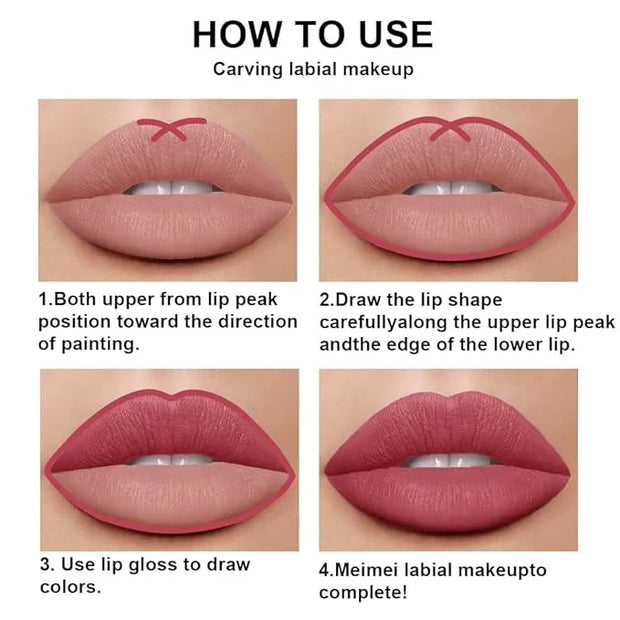 HOW TO USE

Carving labial makeup

1.Both upper from lip peak position toward the direction of painting.

2.Draw the lip shape carefullyalong the upper lip peak andthe edge of the lower lip.

3. Use lip gloss to draw colors.

4.Meimei labial makeupto complete!