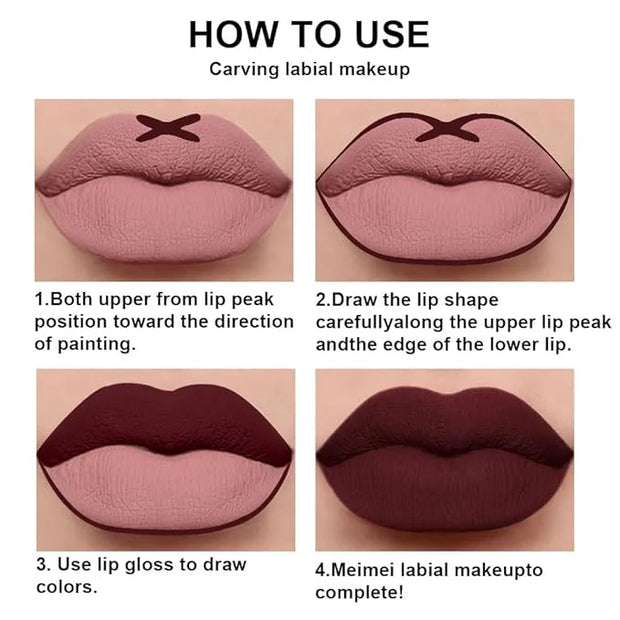 HOW TO USE

Carving labial makeup

1.Both upper from lip peak position toward the direction of painting.

2.Draw the lip shape carefullyalong the upper lip peak andthe edge of the lower lip.

3. Use lip gloss to draw colors.

4.Meimei labial makeupto complete!