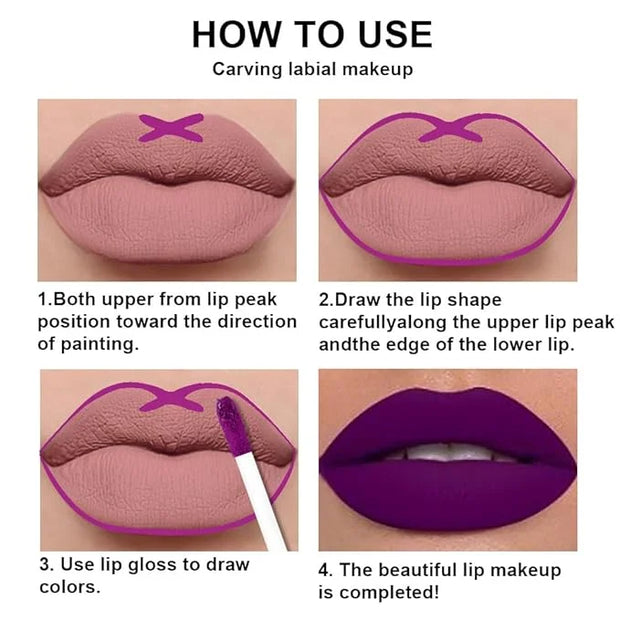 HOW TO USE

Carving labial makeup

1.Both upper from lip peak position toward the direction of painting.

2.Draw the lip shape carefullyalong the upper lip peak andthe edge of the lower lip.

3. Use lip gloss to draw colors.

4. The beautiful lip makeup is completed!