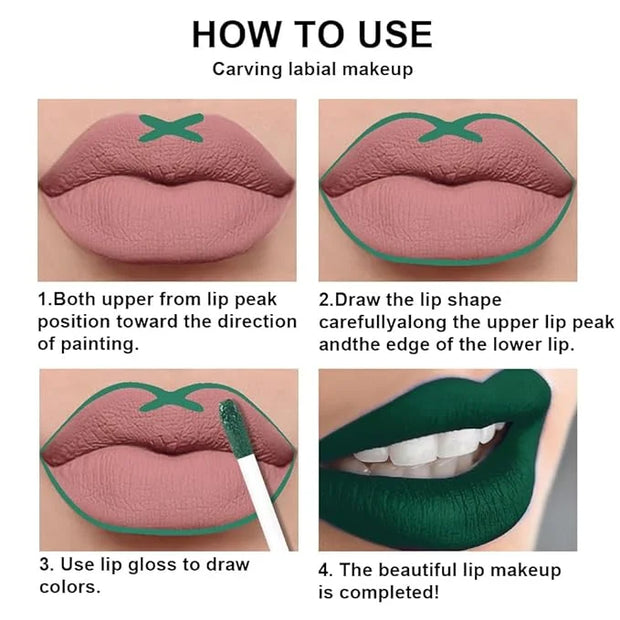 HOW TO USE

Carving labial makeup

1.Both upper from lip peak position toward the direction of painting.

2.Draw the lip shape carefullyalong the upper lip peak andthe edge of the lower lip.

3. Use lip gloss to draw colors.

4. The beautiful lip makeup is completed!