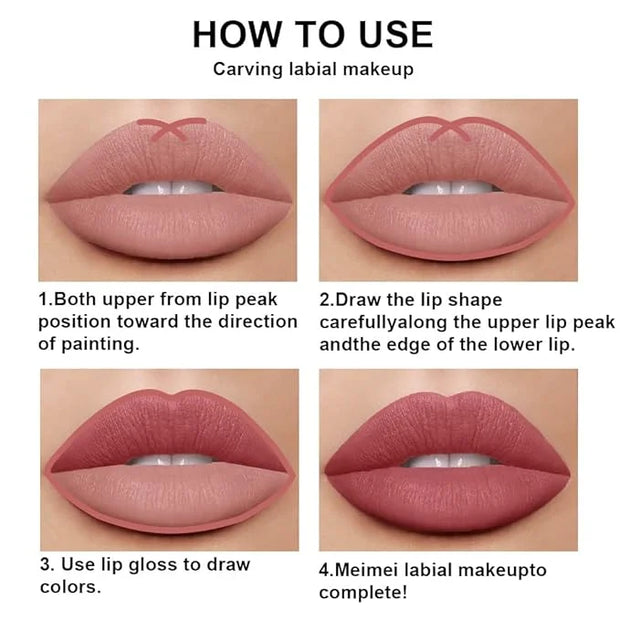 HOW TO USE

Carving labial makeup

1.Both upper from lip peak position toward the direction of painting.

2.Draw the lip shape carefullyalong the upper lip peak andthe edge of the lower lip.

3. Use lip gloss to draw colors.

4.Meimei labial makeupto complete!