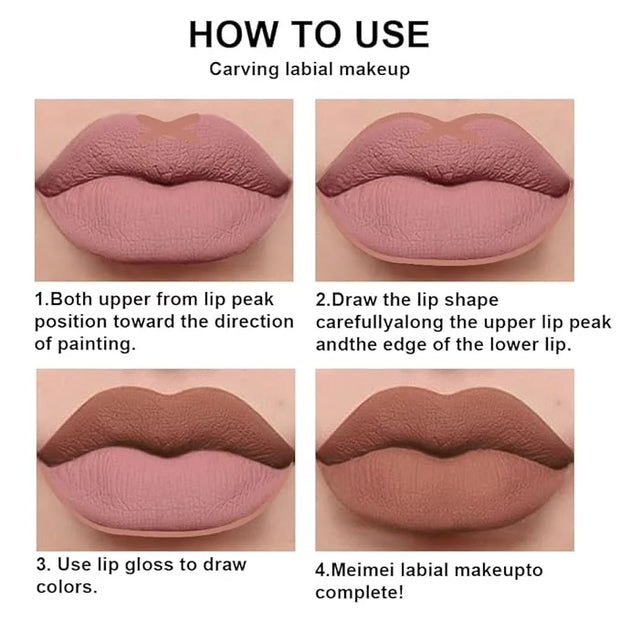 HOW TO USE
Carving labial makeup

1.Both upper from lip peak position toward the direction of painting.

2.Draw the lip shape carefullyalong the upper lip peak andthe edge of the lower lip.

3. Use lip gloss to draw colors.

4.Meimei labial makeupto complete!