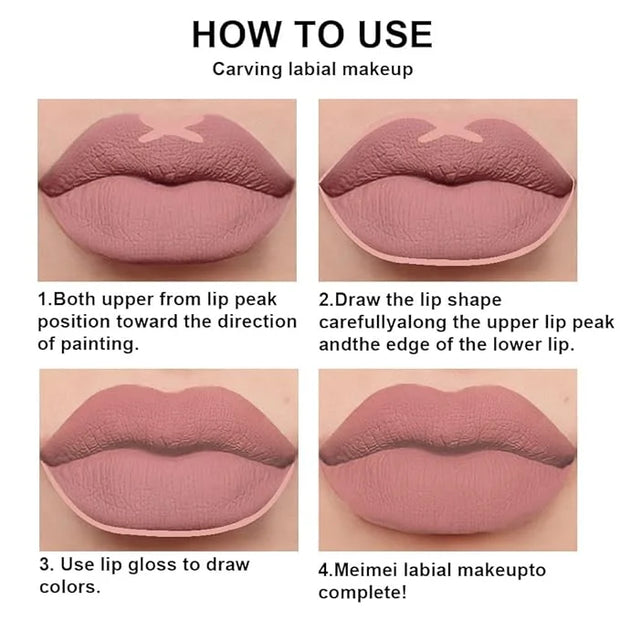 HOW TO USE

Carving labial makeup

1.Both upper from lip peak position toward the direction of painting.

2.Draw the lip shape carefullyalong the upper lip peak andthe edge of the lower lip.

3. Use lip gloss to draw colors.

4.Meimei labial makeupto complete!