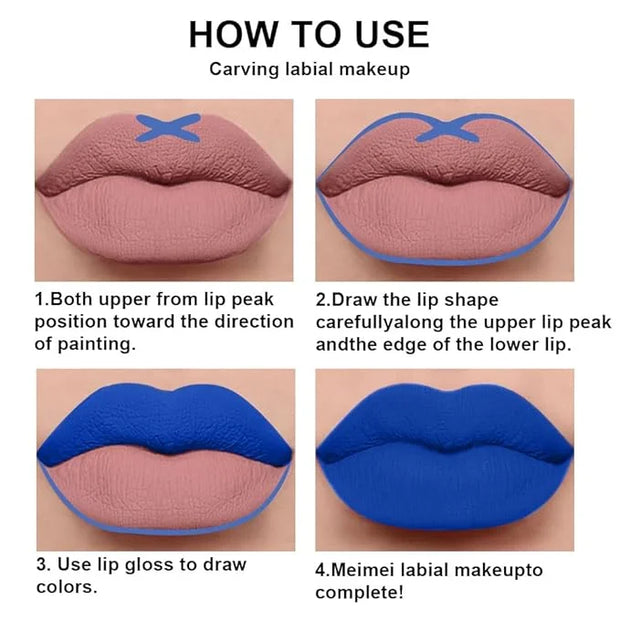 HOW TO USE

Carving labial makeup

1.Both upper from lip peak position toward the direction of painting.

2.Draw the lip shape carefullyalong the upper lip peak andthe edge of the lower lip.

3. Use lip gloss to draw colors.

4.Meimei labial makeupto complete!