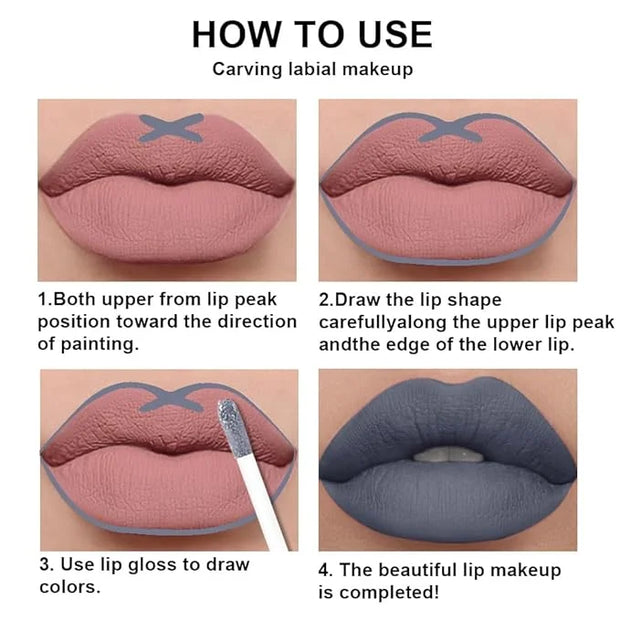 HOW TO USE

Carving labial makeup

1.Both upper from lip peak position toward the direction of painting.

2.Draw the lip shape carefullyalong the upper lip peak andthe edge of the lower lip.

3. Use lip gloss to draw colors.

4. The beautiful lip makeup is completed!