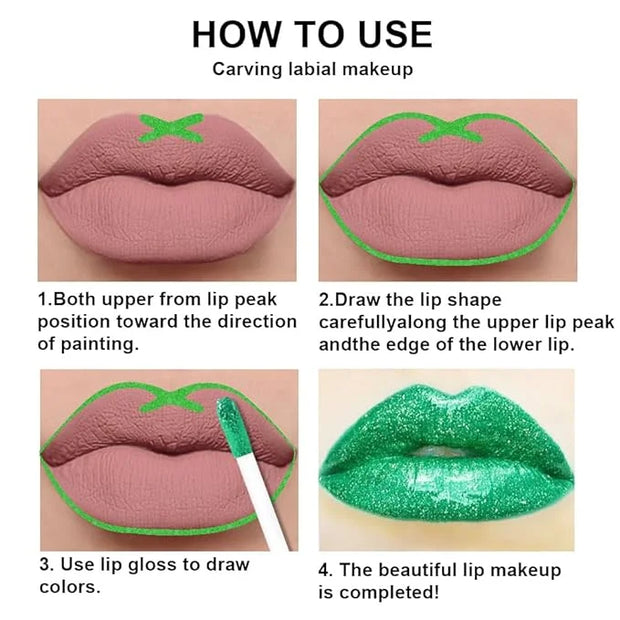 HOW TO USE
Carving labial makeup

1.Both upper from lip peak position toward the direction of painting.

2.Draw the lip shape carefullyalong the upper lip peak andthe edge of the lower lip.

3. Use lip gloss to draw colors.

4. The beautiful lip makeup is completed!