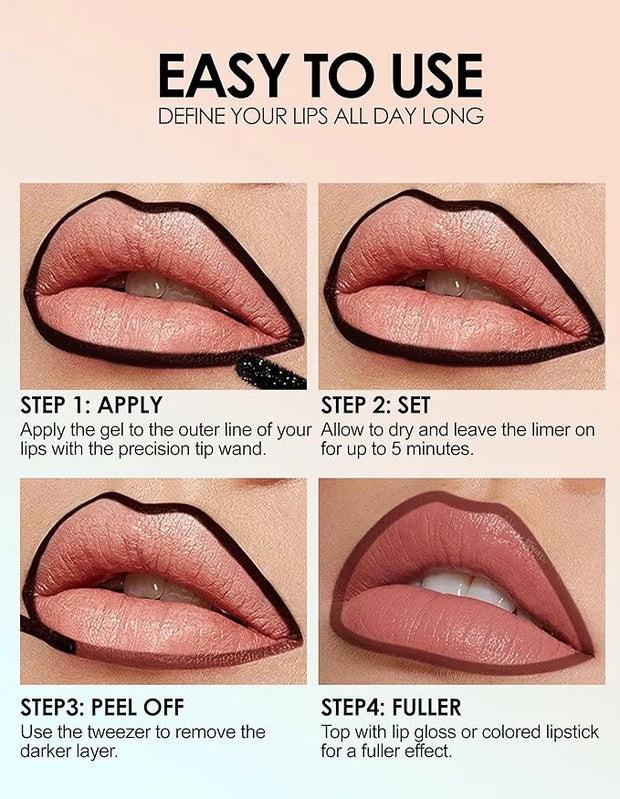 EASY TO USE
DEFINE YOUR LIPS ALL DAY LONG

STEP 1: APPLY
Apply the gel to the outer line of your lips with the precision tip wand.

STEP 2: SET
Allow to dry and leave the limer on for up to 5 minutes.

STEP3: PEEL OFF
Use the tweezer to remove the darker layer.

STEP4: FULLER
Top with lip gloss or colored lipstick for a fuller effect.