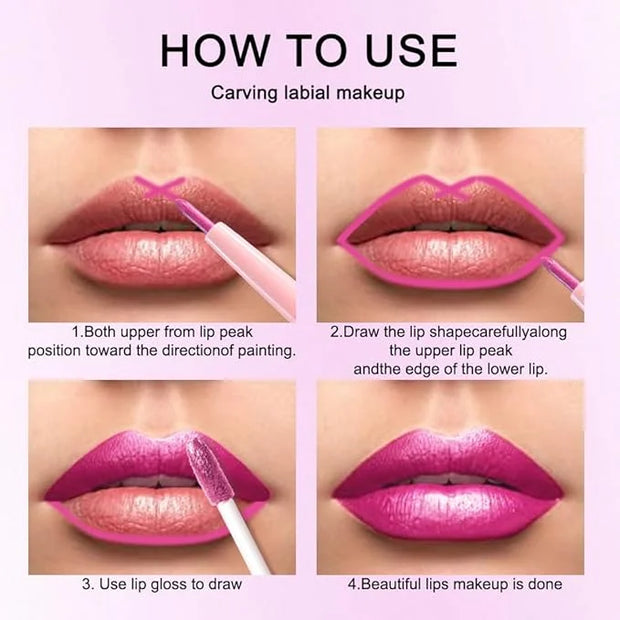 HOW TO USE

Carving labial makeup

1.Both upper from lip peak position toward the directionof painting.

2.Draw the lip shapecarefullyalong the upper lip peak andthe edge of the lower lip.

3. Use lip gloss to draw

4.Beautiful lips makeup is done