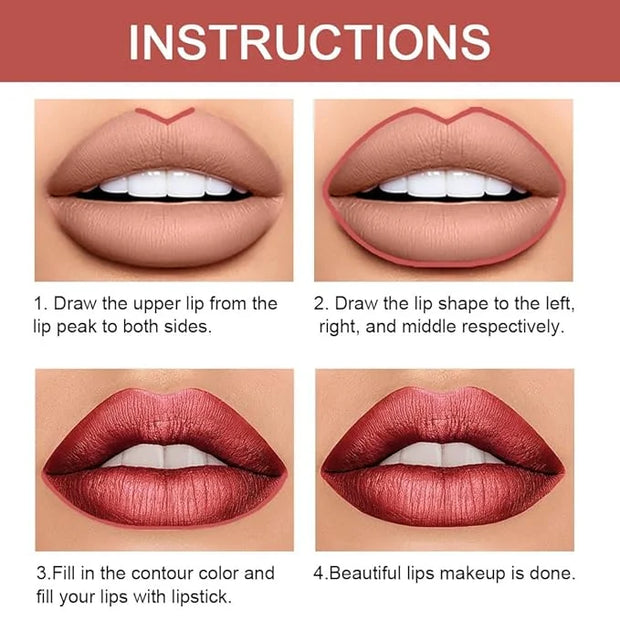 INSTRUCTIONS

1. Draw the upper lip from the lip peak to both sides.

2. Draw the lip shape to the left, right, and middle respectively.

3.Fill in the contour color and fill your lips with lipstick.

4.Beautiful lips makeup is done.