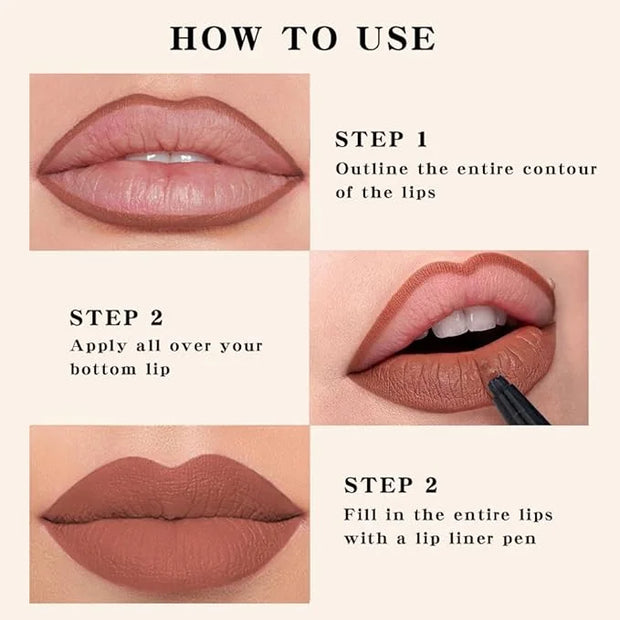 HOW TO USE

STEP 1
Outline the entire contour of the lips

STEP 2
Apply all over your bottom lip

STEP 2
Fill in the entire lips with a lip liner pen