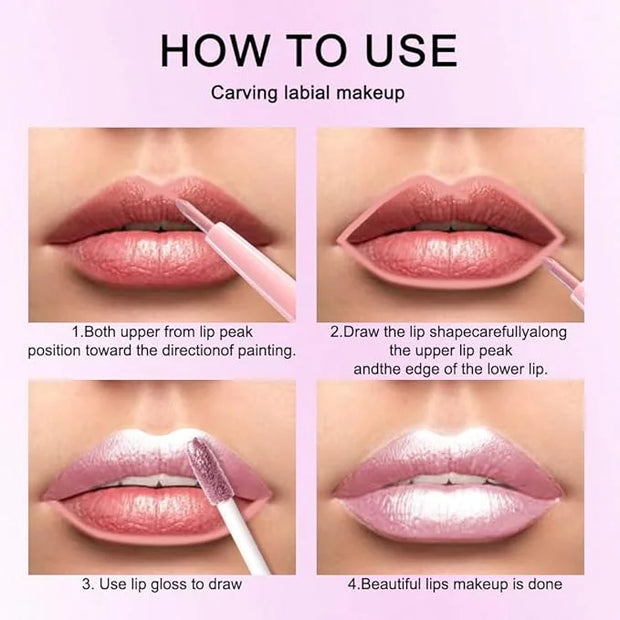 HOW TO USE

Carving labial makeup

1.Both upper from lip peak position toward the directionof painting.

2.Draw the lip shapecarefullyalong the upper lip peak andthe edge of the lower lip.

3. Use lip gloss to draw

4.Beautiful lips makeup is done