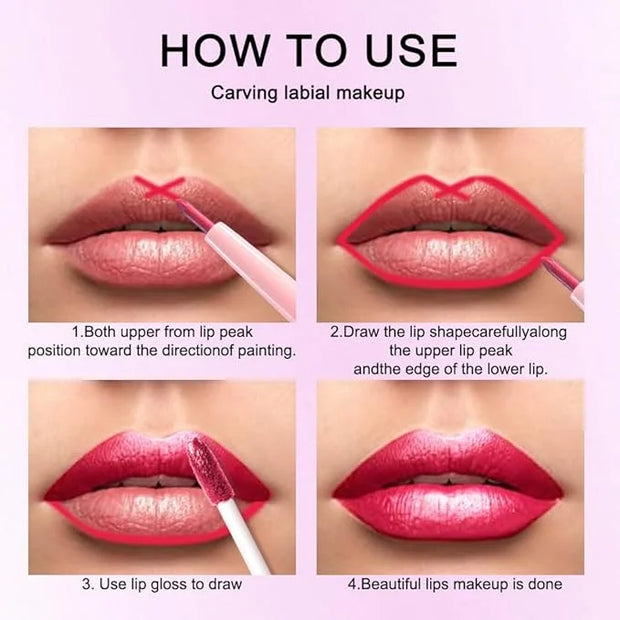 HOW TO USE

Carving labial makeup

1.Both upper from lip peak position toward the directionof painting.

2.Draw the lip shapecarefullyalong the upper lip peak andthe edge of the lower lip.

3. Use lip gloss to draw

4.Beautiful lips makeup is done