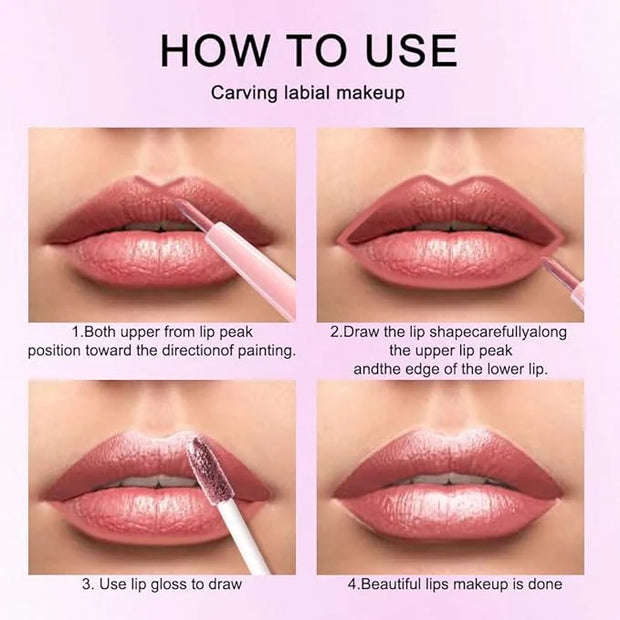 HOW TO USE

Carving labial makeup

1.Both upper from lip peak position toward the directionof painting.

2.Draw the lip shapecarefullyalong the upper lip peak andthe edge of the lower lip.

3. Use lip gloss to draw

4.Beautiful lips makeup is done