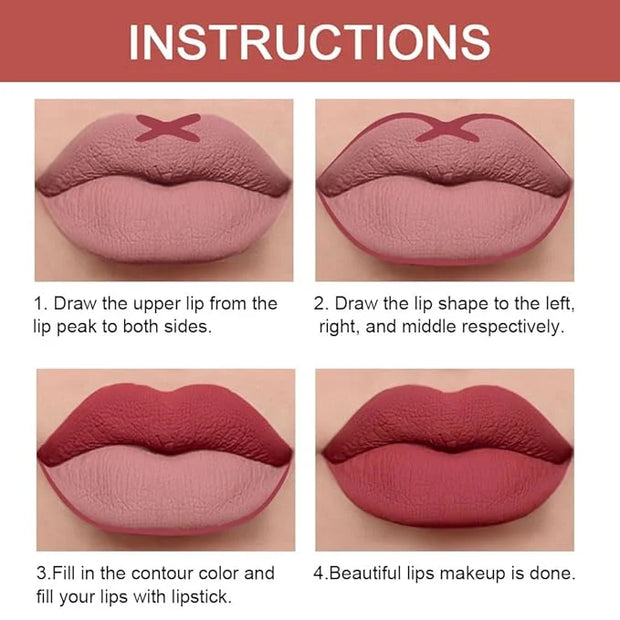 INSTRUCTIONS

1. Draw the upper lip from the lip peak to both sides.

2. Draw the lip shape to the left, right, and middle respectively.

3.Fill in the contour color and fill your lips with lipstick.

4.Beautiful lips makeup is done.