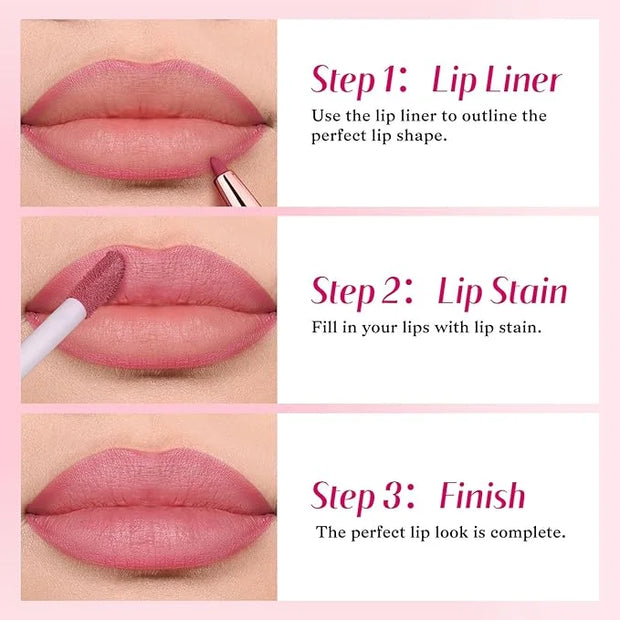 Step 1: Lip Liner
Use the lip liner to outline the perfect lip shape.

Step 2: Lip Stain
Fill in your lips with lip stain.

Step 3: Finish
The perfect lip look is complete.