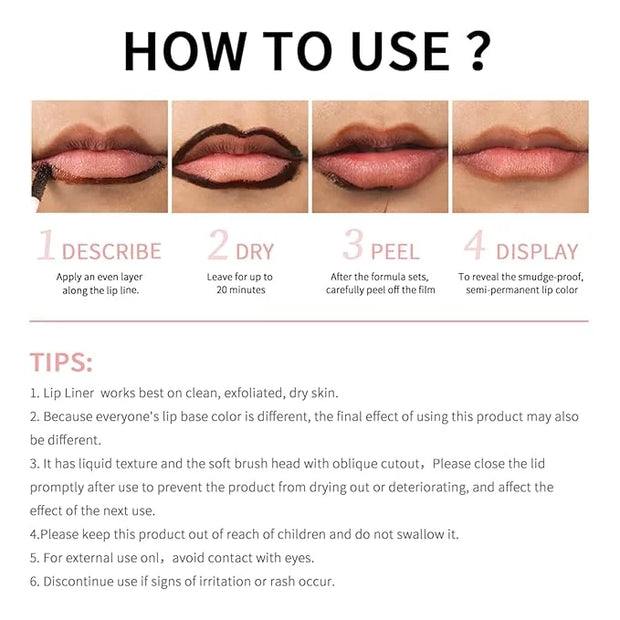 HOW TO USE ?

1 DESCRIBE
Apply an even layer along the lip line.

2 DRY
Leave for up to 20 minutes

3 PEEL
After the formula sets, carefully peel off the film

4 DISPLAY
To reveal the smudge-proof, semi-permanent lip color

TIPS:
1. Lip Liner works best on clean, exfoliated, dry skin.
2. Because everyone's lip base color is different, the final effect of using this product may also be different.
3. It has liquid texture and the soft brush head with oblique cutout，Please close the lid promptly after use to prevent the product from drying out or deteriorating, and affect the effect of the next use.
4.Please keep this product out of reach of children and do not swallow it.
5. For external use onl，avoid contact with eyes.
6. Discontinue use if signs of irritation or rash occur.