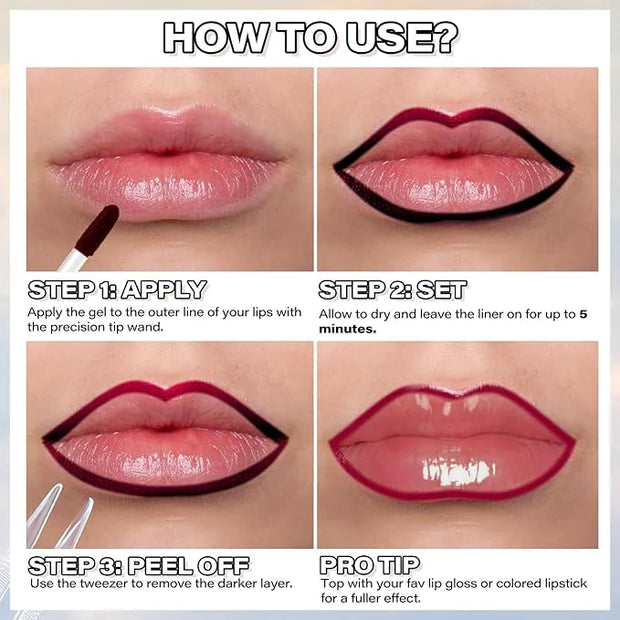 HOW TO USE?

STEP 1: APPLY
Apply the gel to the outer line of your lips with the precision tip wand.

STEP 2: SET
Allow to dry and leave the liner on for up to 5 minutes.

STEP 3: PEEL OFF
Use the tweezer to remove the darker layer.

PRO TIP
Top with your fav lip gloss or colored lipstick for a fuller effect.