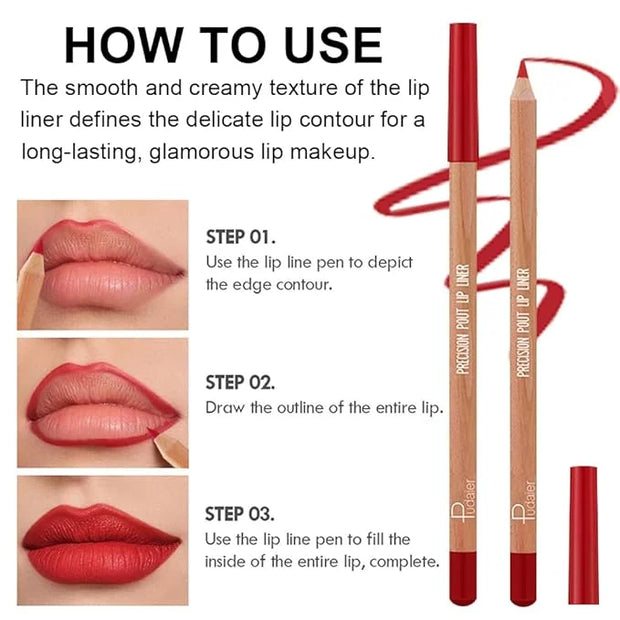 HOW TO USE

The smooth and creamy texture of the lip liner defines the delicate lip contour for a long-lasting, glamorous lip makeup.

STEP 01.
Use the lip line pen to depict the edge contour.

STEP 02.
Draw the outline of the entire lip.

STEP 03.
Use the lip line pen to fill the inside of the entire lip, complete.

PRECISION POUT LIP LINER
Pudaier

PRECISION POUT LIP LINER
Pudaier