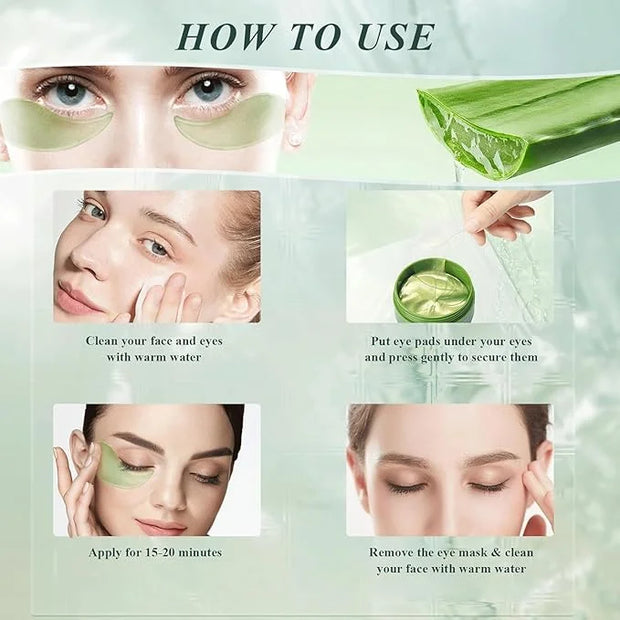 HOW TO USE

Clean your face and eyes with warm water

Put eye pads under your eyes and press gently to secure them

Apply for 15-20 minutes

Remove the eye mask & clean your face with warm water