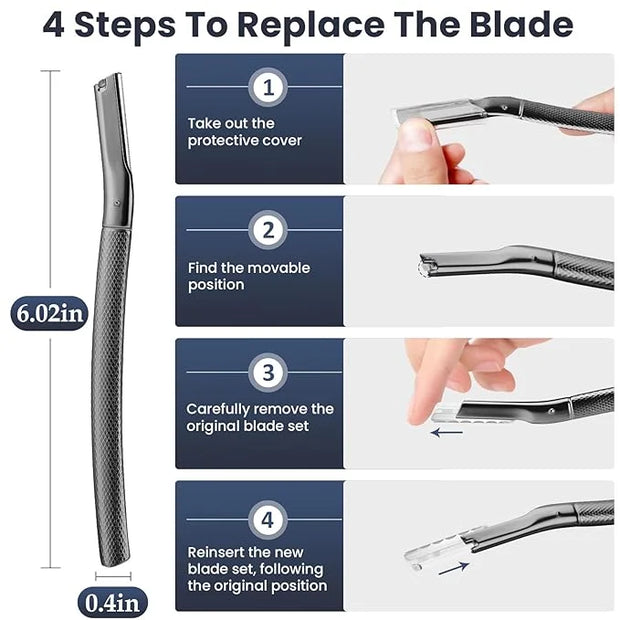 4 Steps To Replace The Blade

6.02in

0.4in

1
Take out the protective cover

2
Find the movable position

3
Carefully remove the original blade set

4
Reinsert the new blade set, following the original position