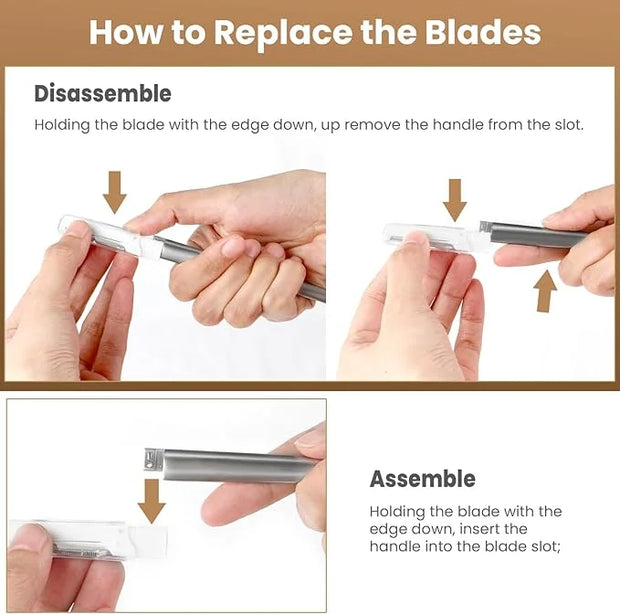 How to Replace the Blades

Disassemble

Holding the blade with the edge down, up remove the handle from the slot.

Assemble

Holding the blade with the edge down, insert the handle into the blade slot;