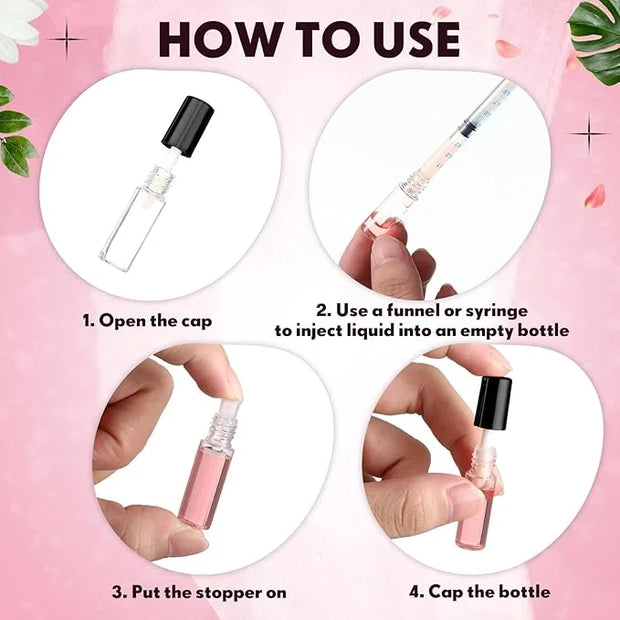 HOW TO USE

1. Open the cap

2. Use a funnel or syringe to inject liquid into an empty bottle

3. Put the stopper on

4. Cap the bottle