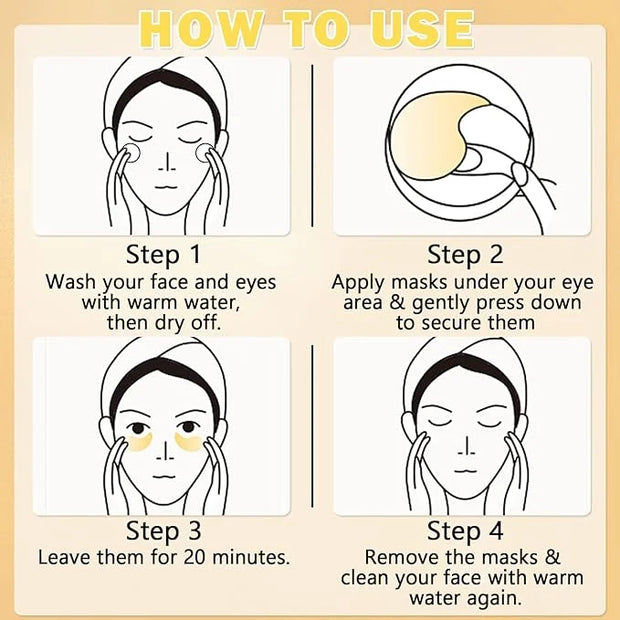 HOW TO USE

Step 1
Wash your face and eyes with warm water, then dry off.

Step 2
Apply masks under your eye area & gently press down to secure them

Step 3
Leave them for 20 minutes.

Step 4
Remove the masks & clean your face with warm water again.