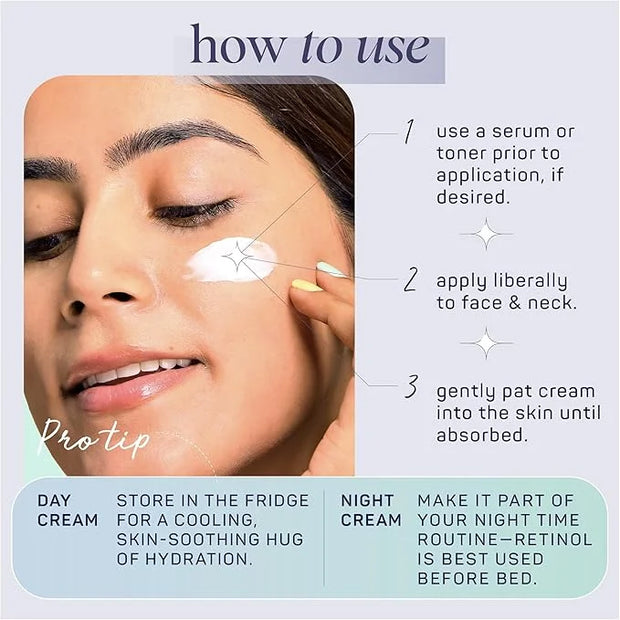 how to use

1 use a serum or toner prior to application, if desired.

2 apply liberally to face & neck.

3 gently pat cream into the skin until absorbed.

Pro tip

DAY CREAM STORE IN THE FRIDGE FOR A COOLING, SKIN-SOOTHING HUG OF HYDRATION.

NIGHT CREAM MAKE IT PART OF YOUR NIGHT TIME ROUTINE—RETINOL IS BEST USED BEFORE BED.