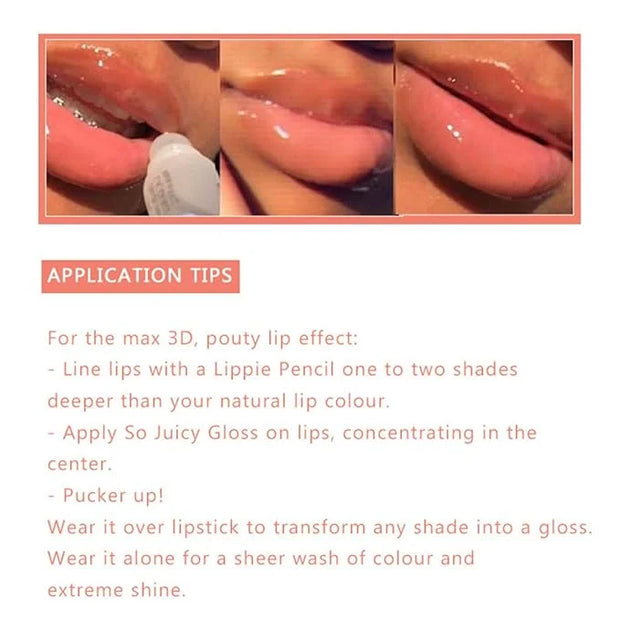 APPLICATION TIPS

For the max 3D, pouty lip effect:
- Line lips with a Lippie Pencil one to two shades deeper than your natural lip colour.
- Apply So Juicy Gloss on lips, concentrating in the center.
- Pucker up!
Wear it over lipstick to transform any shade into a gloss.
Wear it alone for a sheer wash of colour and extreme shine.