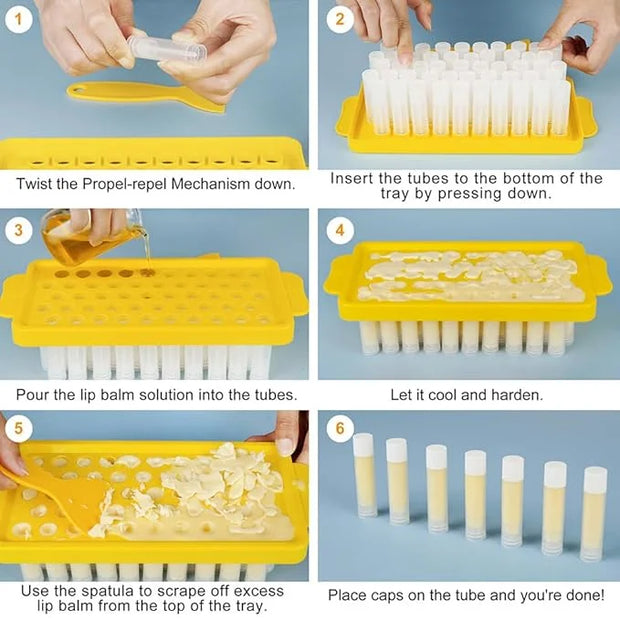 1

Twist the Propel-repel Mechanism down.

2

Insert the tubes to the bottom of the tray by pressing down.

3

Pour the lip balm solution into the tubes.

4

Let it cool and harden.

5

Use the spatula to scrape off excess lip balm from the top of the tray.

6

Place caps on the tube and you're done!