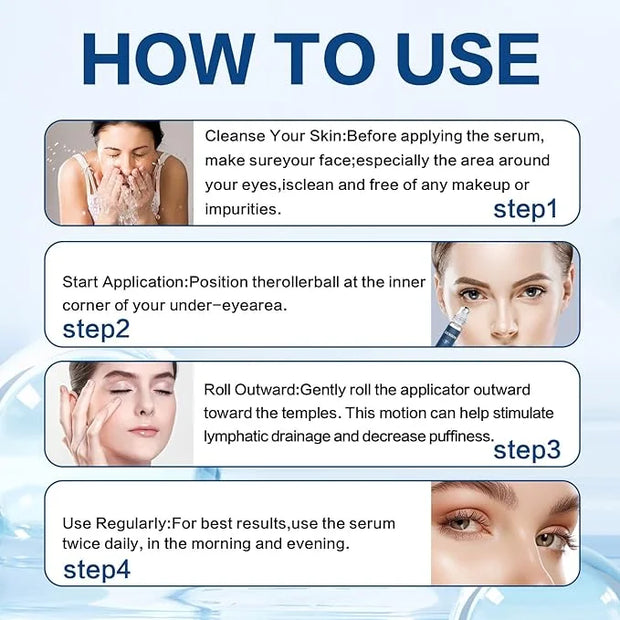 HOW TO USE

Cleanse Your Skin:Before applying the serum, make sureyour face;especially the area around your eyes,isclean and free of any makeup or impurities.
step1

Start Application:Position therollerball at the inner corner of your under-eyearea.
step2

Roll Outward:Gently roll the applicator outward toward the temples. This motion can help stimulate lymphatic drainage and decrease puffiness.
step3

Use Regularly:For best results,use the serum twice daily, in the morning and evening.
step4