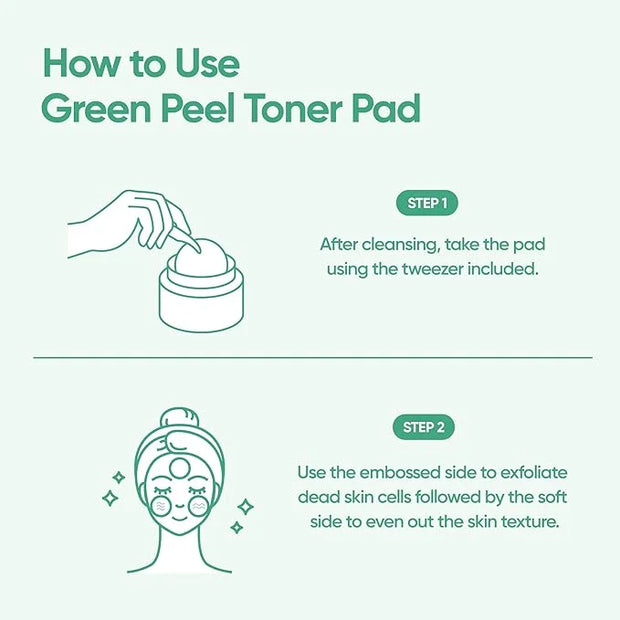 How to Use
Green Peel Toner Pad

STEP 1

After cleansing, take the pad using the tweezer included.

STEP 2

Use the embossed side to exfoliate dead skin cells followed by the soft side to even out the skin texture.