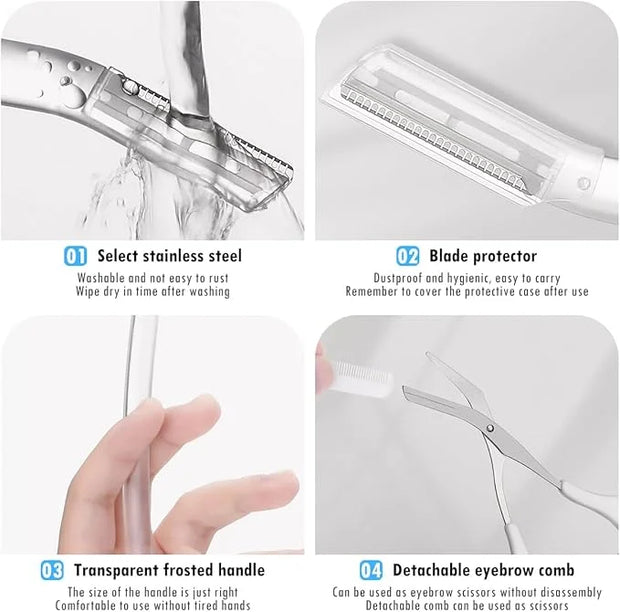 01 Select stainless steel

Washable and not easy to rust
Wipe dry in time after washing

02 Blade protector

Dustproof and hygienic, easy to carry
Remember to cover the protective case after use

03 Transparent frosted handle

The size of the handle is just right
Comfortable to use without tired hands

04 Detachable eyebrow comb

Can be used as eyebrow scissors without disassembly
Detachable comb can be used as scissors