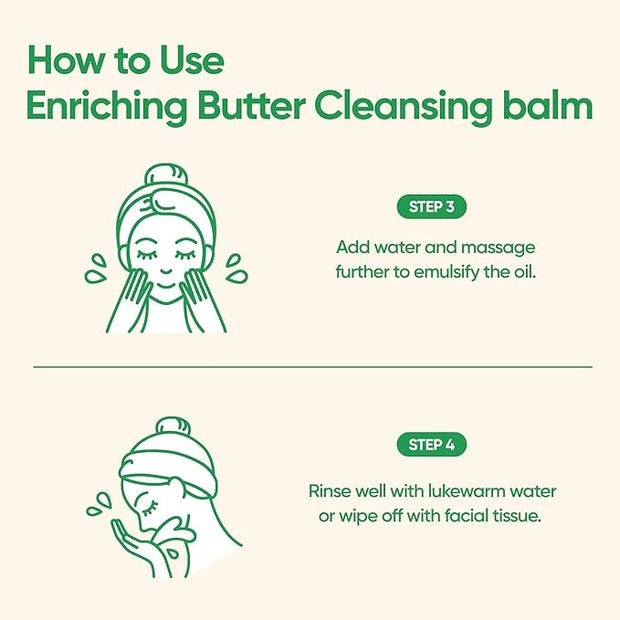 How to Use
Enriching Butter Cleansing balm

STEP 3

Add water and massage further to emulsify the oil.

STEP 4

Rinse well with lukewarm water or wipe off with facial tissue.