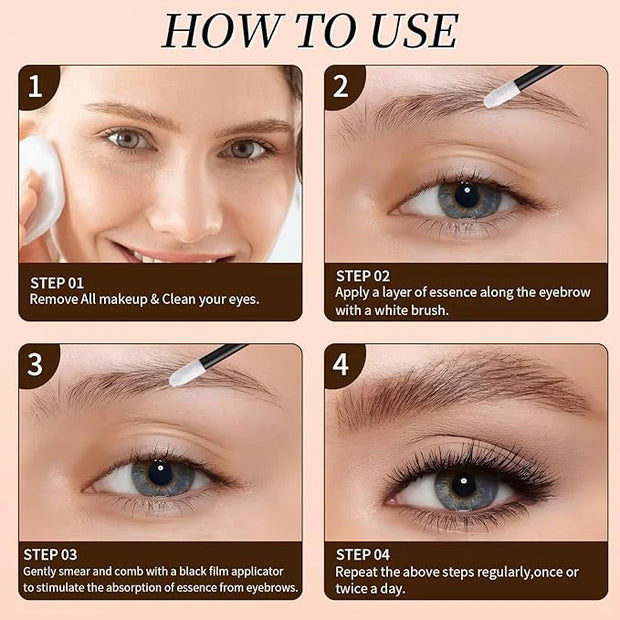 HOW TO USE

1

STEP 01
Remove All makeup & Clean your eyes.

2

STEP 02
Apply a layer of essence along the eyebrow with a white brush.

3

STEP 03
Gently smear and comb with a black film applicator to stimulate the absorption of essence from eyebrows.

4

STEP 04
Repeat the above steps regularly,once or twice a day.