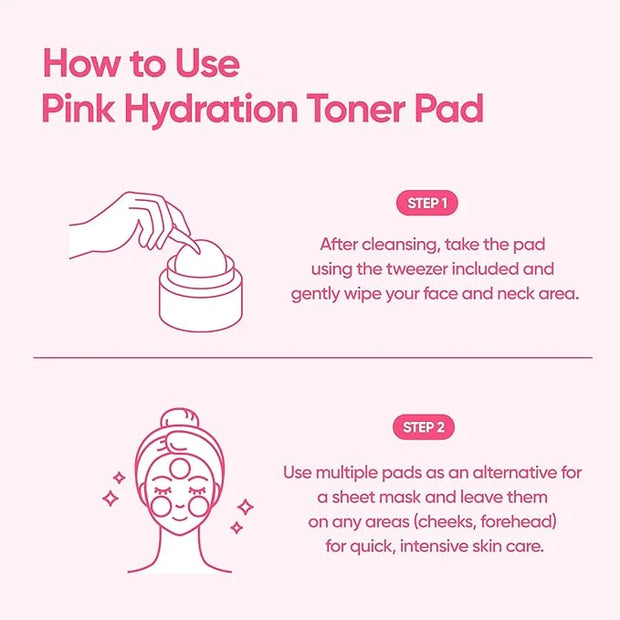 How to Use
Pink Hydration Toner Pad

STEP 1

After cleansing, take the pad using the tweezer included and gently wipe your face and neck area.

STEP 2

Use multiple pads as an alternative for a sheet mask and leave them on any areas (cheeks, forehead) for quick, intensive skin care.