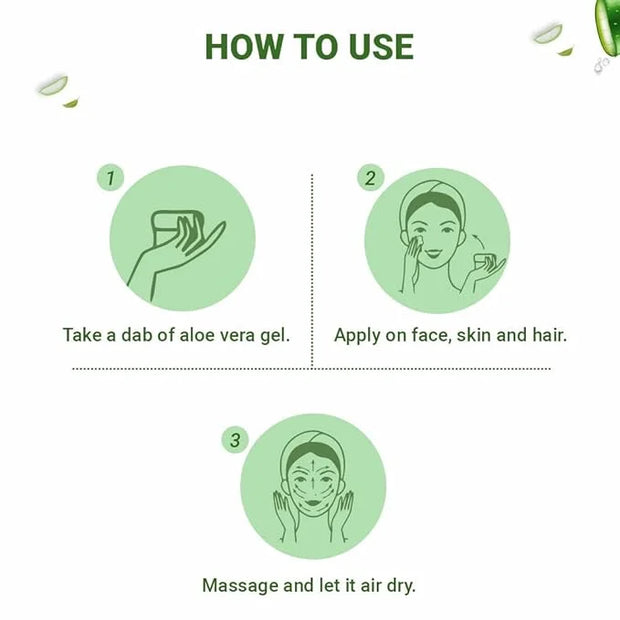 HOW TO USE

1

Take a dab of aloe vera gel.

2

Apply on face, skin and hair.

3

Massage and let it air dry.