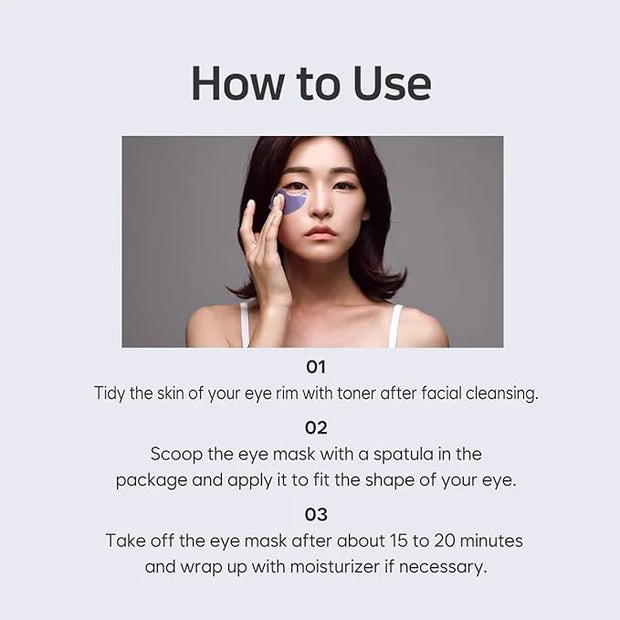 How to Use

01
Tidy the skin of your eye rim with toner after facial cleansing.

02
Scoop the eye mask with a spatula in the package and apply it to fit the shape of your eye.

03
Take off the eye mask after about 15 to 20 minutes and wrap up with moisturizer if necessary.