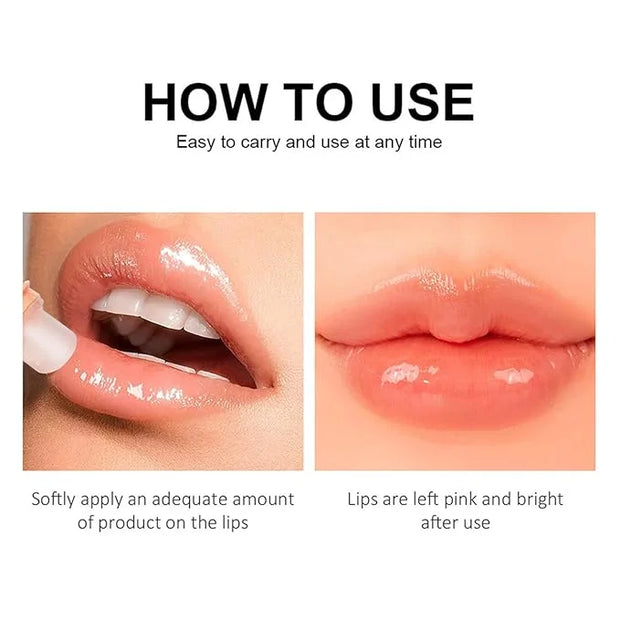 HOW TO USE

Easy to carry and use at any time

Softly apply an adequate amount of product on the lips

Lips are left pink and bright after use